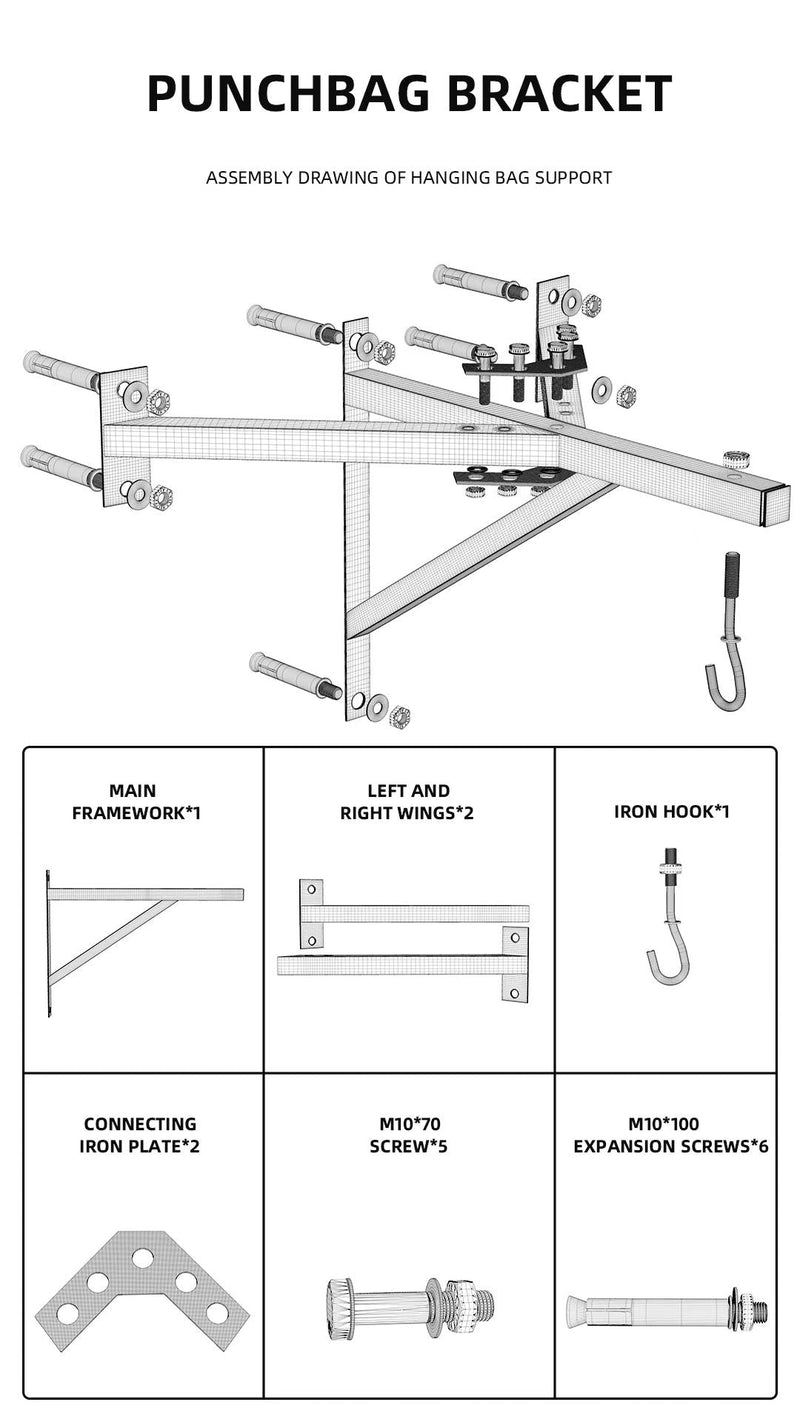 PUNCHBAG BRACKET

ASSEMBLY DRAWING OF HANGING BAG SUPPORT

| MAIN FRAMEWORK*1 | LEFT AND RIGHT WINGS*2 | IRON HOOK*1 |
|---|---|---|
| CONNECTING IRON PLATE*2 | M10*70 SCREW*5 | M10*100 EXPANSION SCREWS*6 |